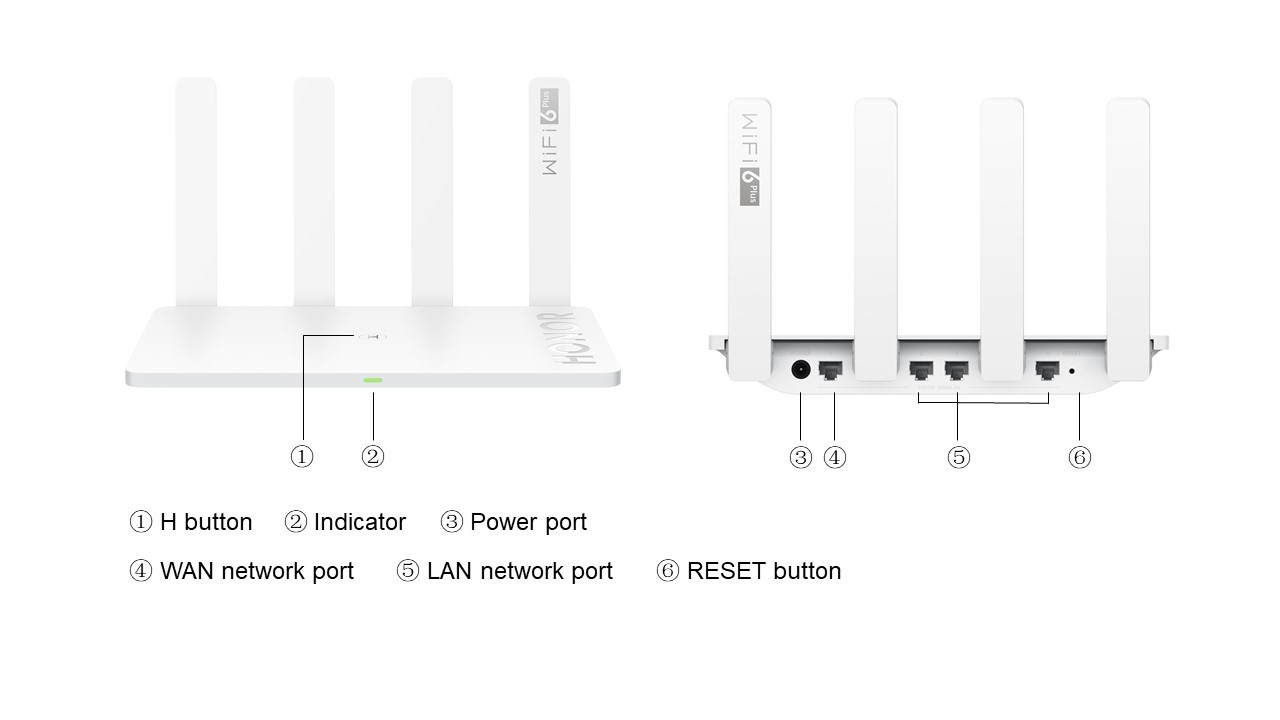 WiFi 6 Plus

HONOR

①

②

WiFi 6 Plus

③ ④ ⑤ ⑥

① H button ② Indicator ③ Power port

④ WAN network port ⑤ LAN network port ⑥ RESET button