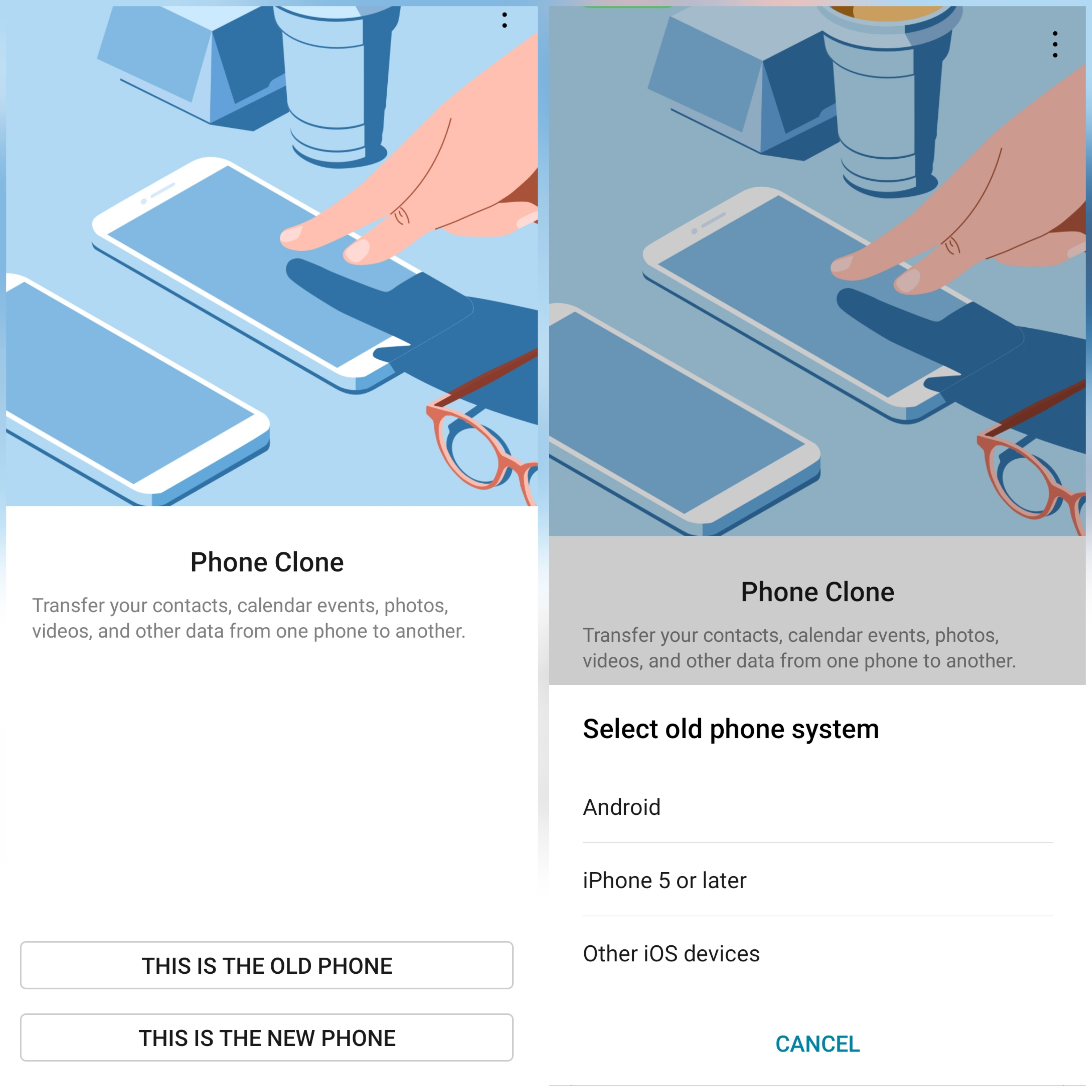 Phone Clone

Transfer your contacts, calendar events, photos, videos, and other data from one phone to another.

THIS IS THE OLD PHONE

THIS IS THE NEW PHONE

Phone Clone

Transfer your contacts, calendar events, photos, videos, and other data from one phone to another.

Select old phone system

Android

iPhone 5 or later

Other iOS devices

CANCEL