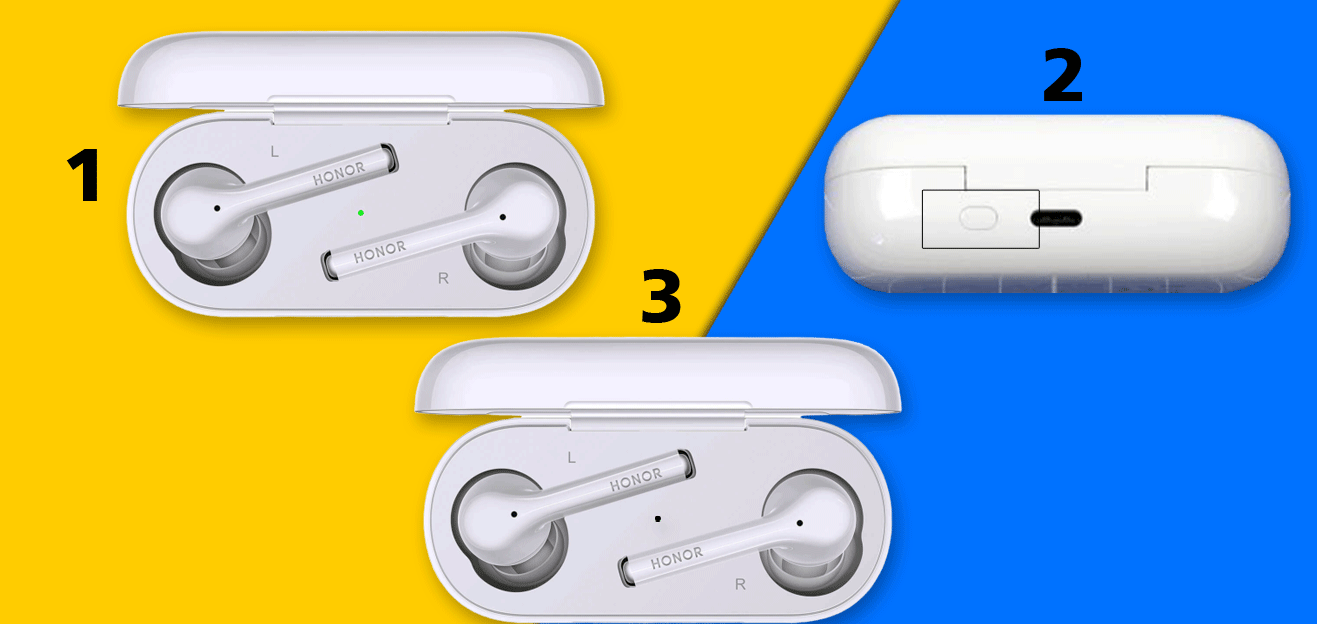 1
L
HONOR
HONOR
R
2
3
L
HONOR
HONOR
R