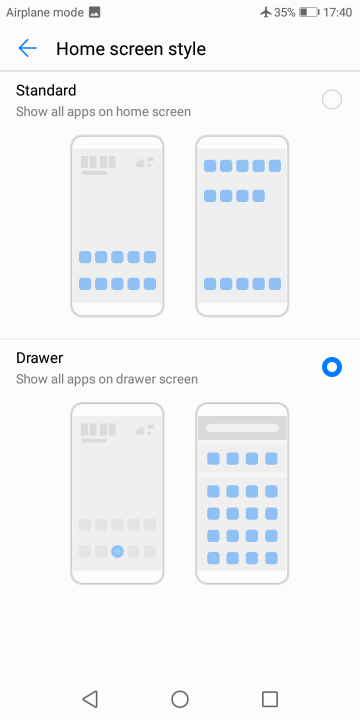 Airplane mode 35% 17:40

Home screen style

Standard
Show all apps on home screen

Drawer
Show all apps on drawer screen