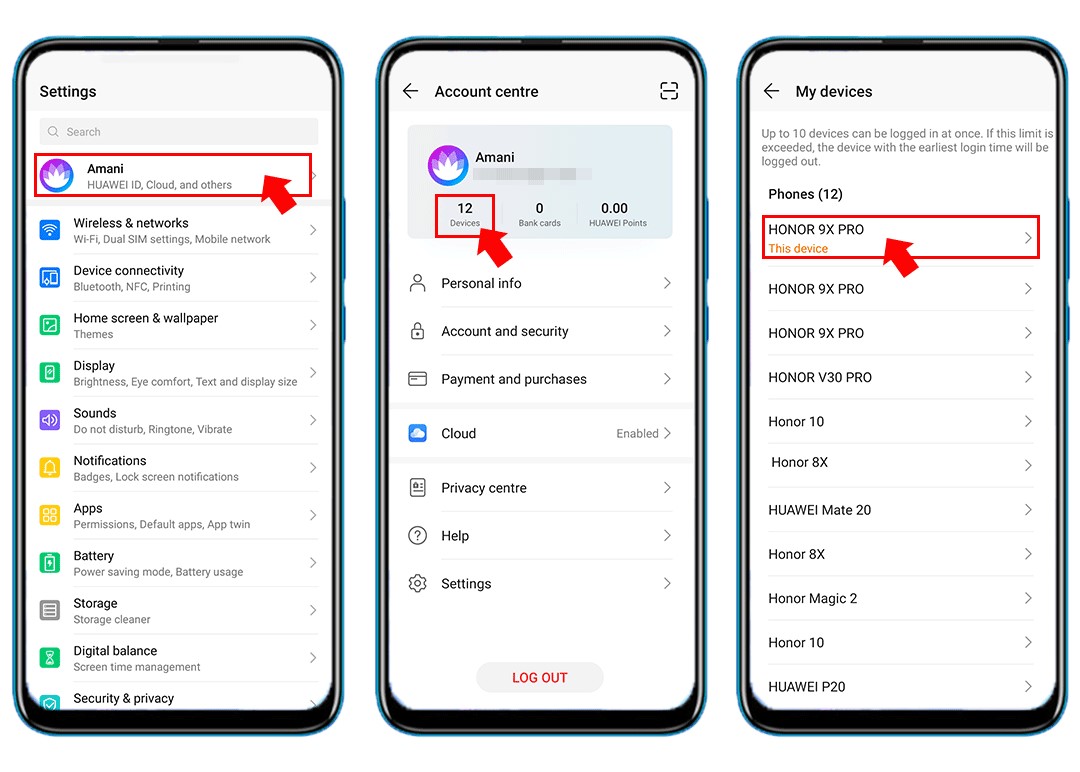 Settings

Search

Amani
HUAWEI ID, Cloud, and others

Wireless & networks
Wi-Fi, Dual SIM settings, Mobile network

Device connectivity
Bluetooth, NFC, Printing

Home screen & wallpaper
Themes

Display
Brightness, Eye comfort, Text and display size

Sounds
Do not disturb, Ringtone, Vibrate

Notifications
Badges, Lock screen notifications

Apps
Permissions, Default apps, App twin

Battery
Power saving mode, Battery usage

Storage
Storage cleaner

Digital balance
Screen time management

Security & privacy

Account centre

Amani

12
Devices

0
Bank cards

0.00
HUAWEI Points

Personal info

Account and security

Payment and purchases

Cloud
Enabled

Privacy centre

Help

Settings

LOG OUT

My devices

Up to 10 devices can be logged in at once. If this limit is exceeded, the device with the earliest login time will be logged out.

Phones (12)

HONOR 9X PRO
This device

HONOR 9X PRO

HONOR 9X PRO

HONOR V30 PRO

Honor 10

Honor 8X

HUAWEI Mate 20

Honor 8X

Honor Magic 2

Honor 10

HUAWEI P20