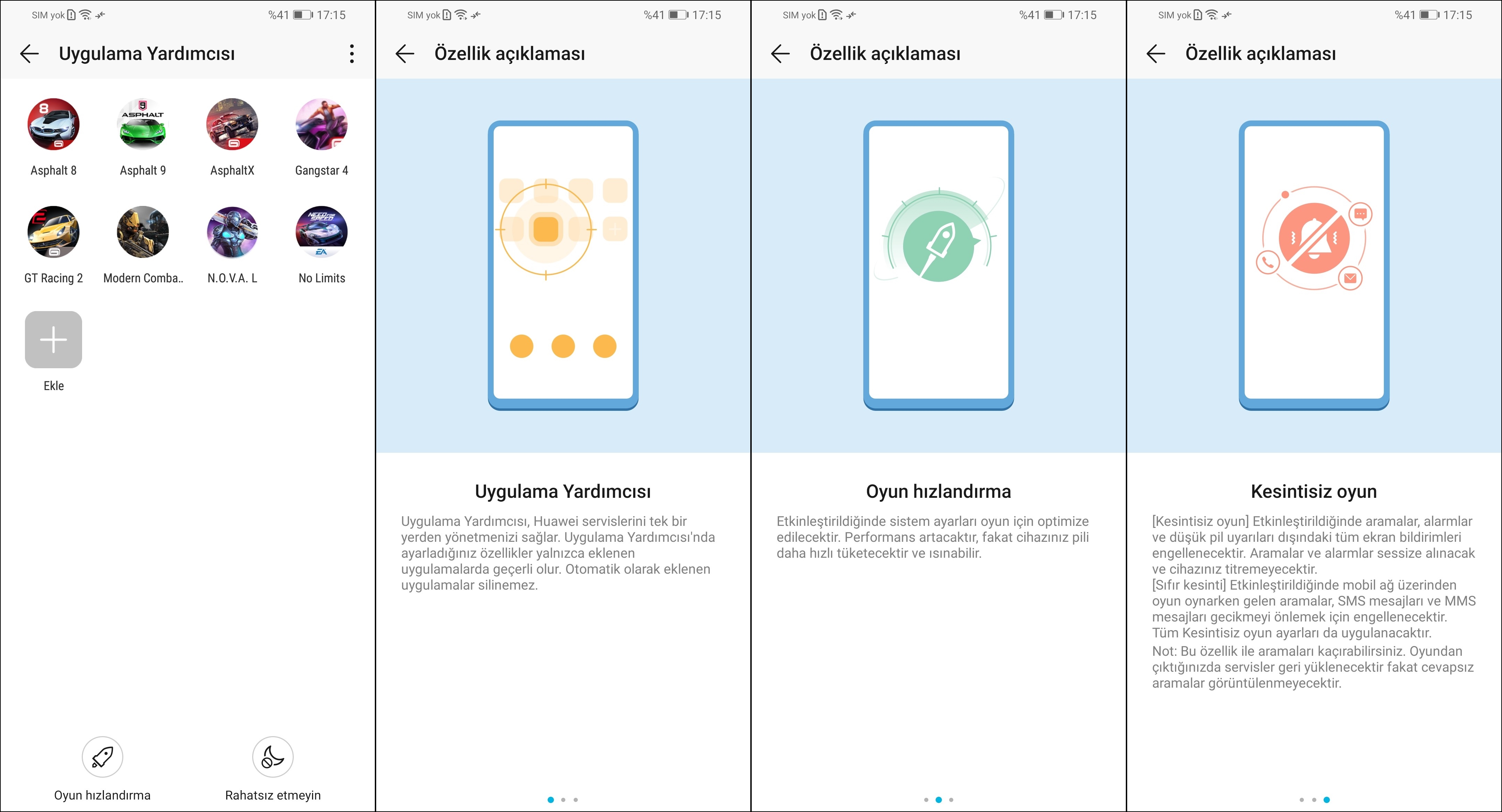 SIM yok %41 17:15

Uygulama Yardımcısı

Asphalt 8
Asphalt 9
AsphaltX
Gangstar 4
GT Racing 2
Modern Comba..
N.O.V.A. L
No Limits
Ekle

Oyun hızlandırma
Rahatsız etmeyin

SIM yok %41 17:15

Özellik açıklaması

Uygulama Yardımcısı

Uygulama Yardımcısı, Huawei servislerini tek bir yerden yönetmenizi sağlar. Uygulama Yardımcısı'nda ayarladığınız özellikler yalnızca eklenen uygulamalarda geçerli olur. Otomatik olarak eklenen uygulamalar silinemez.

SIM yok %41 17:15

Özellik açıklaması

Oyun hızlandırma

Etkinleştirildiğinde sistem ayarları oyun için optimize edilecektir. Performans artacaktır, fakat cihazınız pili daha hızlı tüketecektir ve ısınabilir.

SIM yok %41 17:15

Özellik açıklaması

Kesintisiz oyun

[Kesintisiz oyun] Etkinleştirildiğinde aramalar, alarmlar ve düşük pil uyarıları dışındaki tüm ekran bildirimleri engellenecektir. Aramalar ve alarmlar sessize alınacak ve cihazınız titremeyecektir.
[Sıfır kesinti] Etkinleştirildiğinde mobil ağ üzerinden oyun oynarken gelen aramalar, SMS mesajları ve MMS mesajları gecikmeyi önlemek için engellenecektir. Tüm Kesintisiz oyun ayarları da uygulanacaktır.
Not: Bu özellik ile aramaları kaçırabilirsiniz. Oyundan çıktığınızda servisler geri yüklenecektir fakat cevapsız aramalar görüntülenmeyecektir.